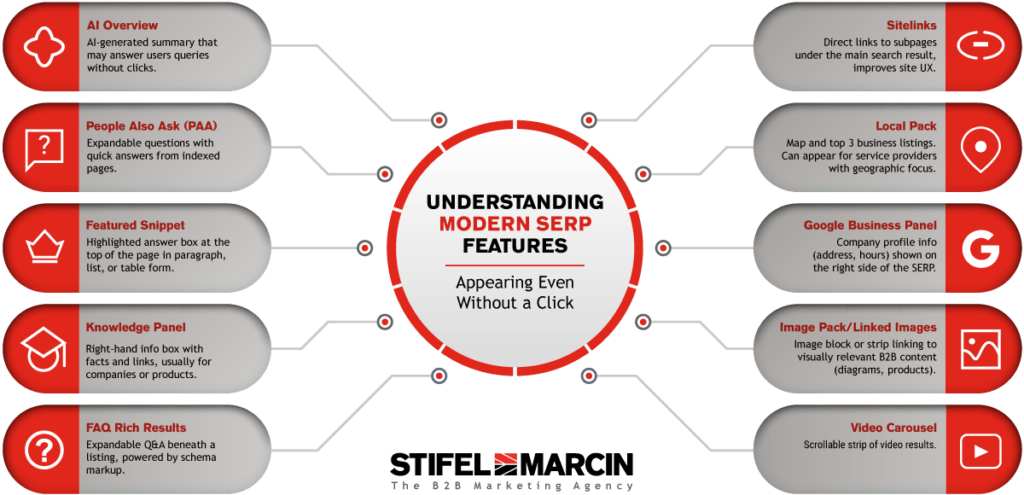 AI Overview
AI-generated summary that may answer users queries without clicks.

People Also Ask (PAA)
Expandable questions with quick answers from indexed pages.

Featured Snippet
Highlighted answer box at the top of the page in paragraph, list, or table form.

Knowledge Panel
Right-hand info box with facts and links, usually for companies or products.

FAQ Rich Results
Expandable Q&A beneath a listing, powered by schema markup.

UNDERSTANDING
MODERN SERP
FEATURES

Appearing Even Without a Click

Sitelinks
Direct links to subpages under the main search result, improves site UX.

Local Pack
Map and top 3 business listings. Can appear for service providers with geographic focus.

Google Business Panel
Company profile info (address, hours) shown on the right side of the SERP.

Image Pack/Linked Images
Image block or strip linking to visually relevant B2B content (diagrams, products).

Video Carousel
Scrollable strip of video results.

STIFEL MARCIN
The B2B Marketing Agency